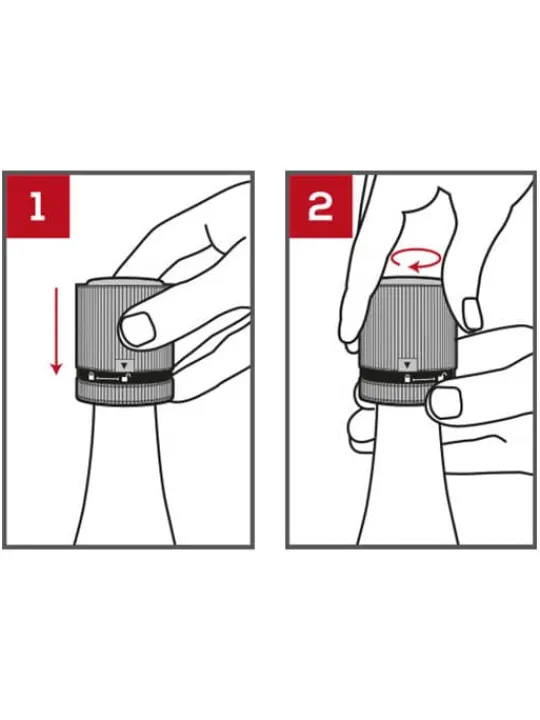 1

2