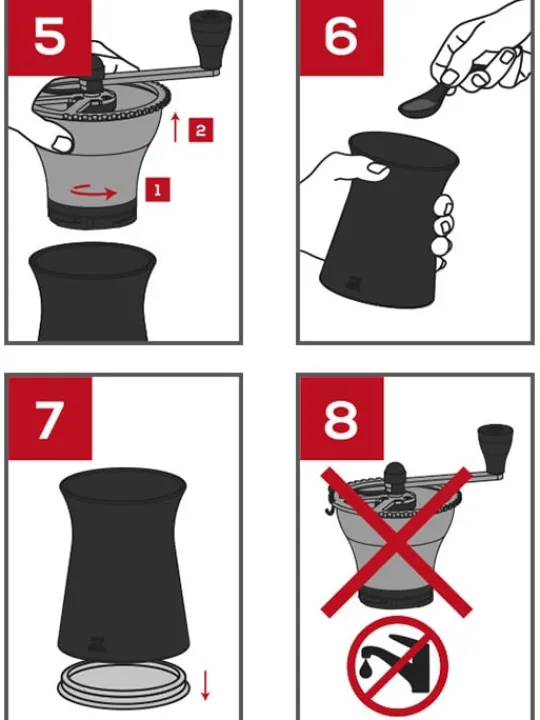 5

2

1

6

7

8