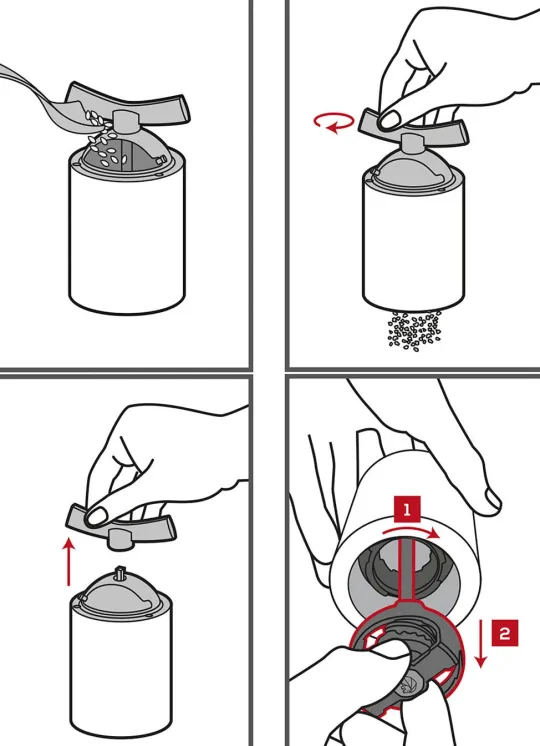 1
2